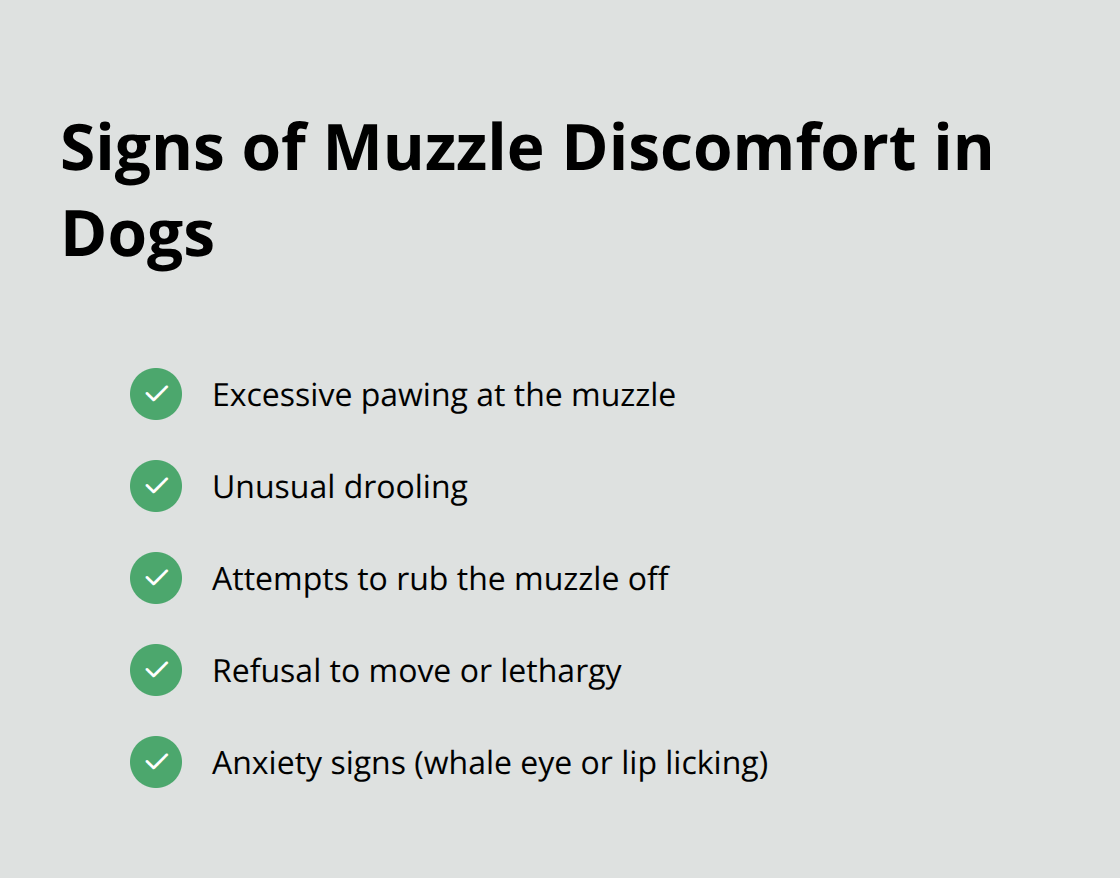 Signs of Muzzle Discomfort in Dogs

Excessive pawing at the muzzle

Unusual drooling

Attempts to rub the muzzle off

Refusal to move or lethargy

Anxiety signs (whale eye or lip licking)