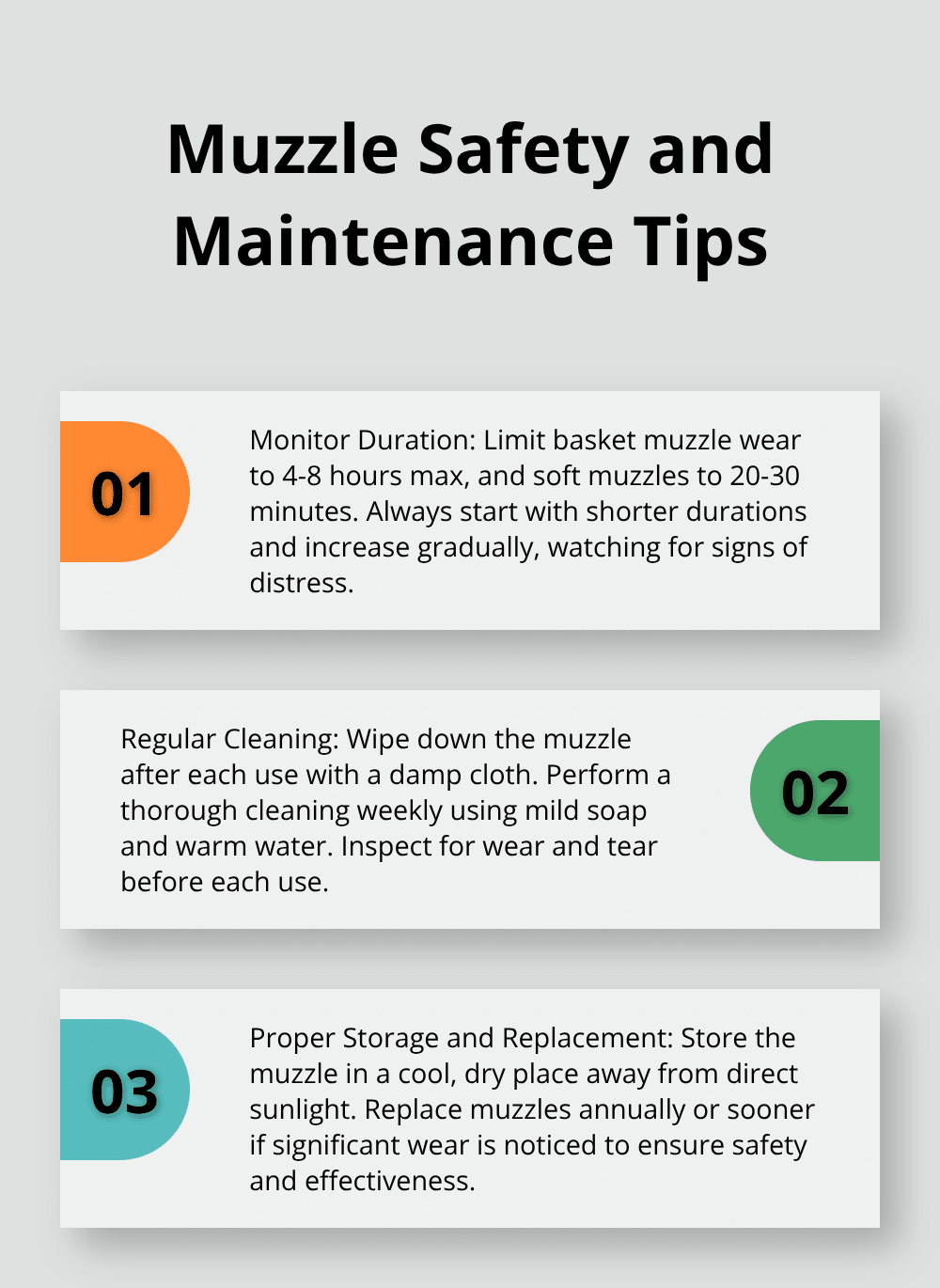 Muzzle Safety and Maintenance Tips

01

Monitor Duration: Limit basket muzzle wear to 4-8 hours max, and soft muzzles to 20-30 minutes. Always start with shorter durations and increase gradually, watching for signs of distress.

Regular Cleaning: Wipe down the muzzle after each use with a damp cloth. Perform a thorough cleaning weekly using mild soap and warm water. Inspect for wear and tear before each use.

02

03

Proper Storage and Replacement: Store the muzzle in a cool, dry place away from direct sunlight. Replace muzzles annually or sooner if significant wear is noticed to ensure safety and effectiveness.