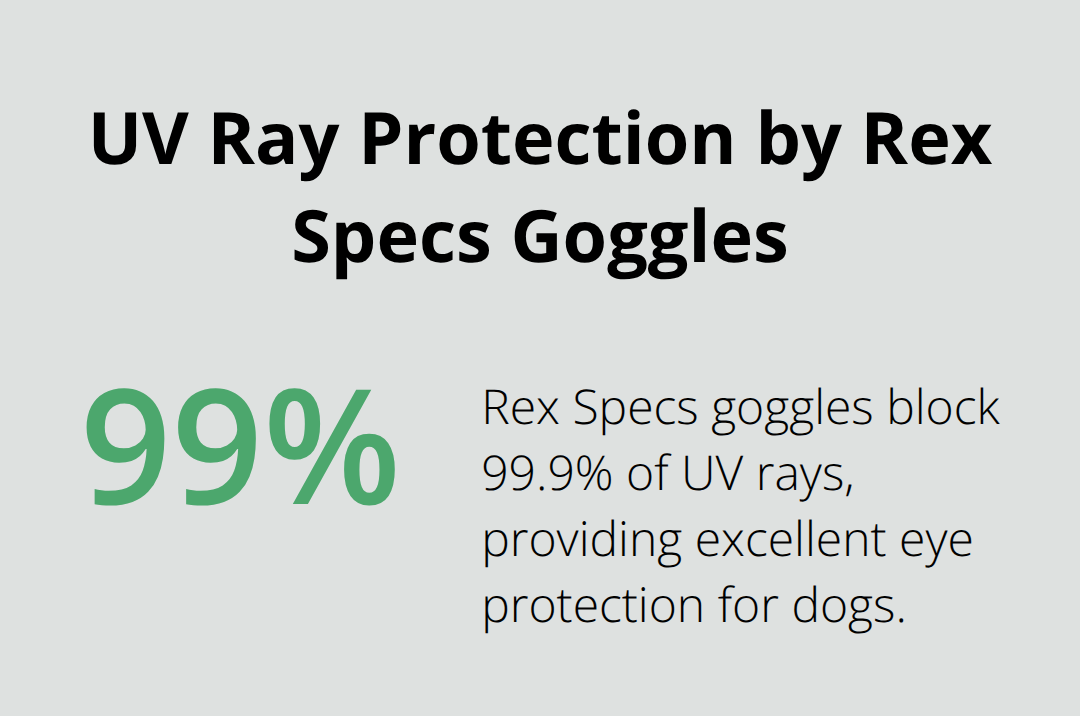 UV Ray Protection by Rex Specs Goggles

99%

Rex Specs goggles block 99.9% of UV rays, providing excellent eye protection for dogs.