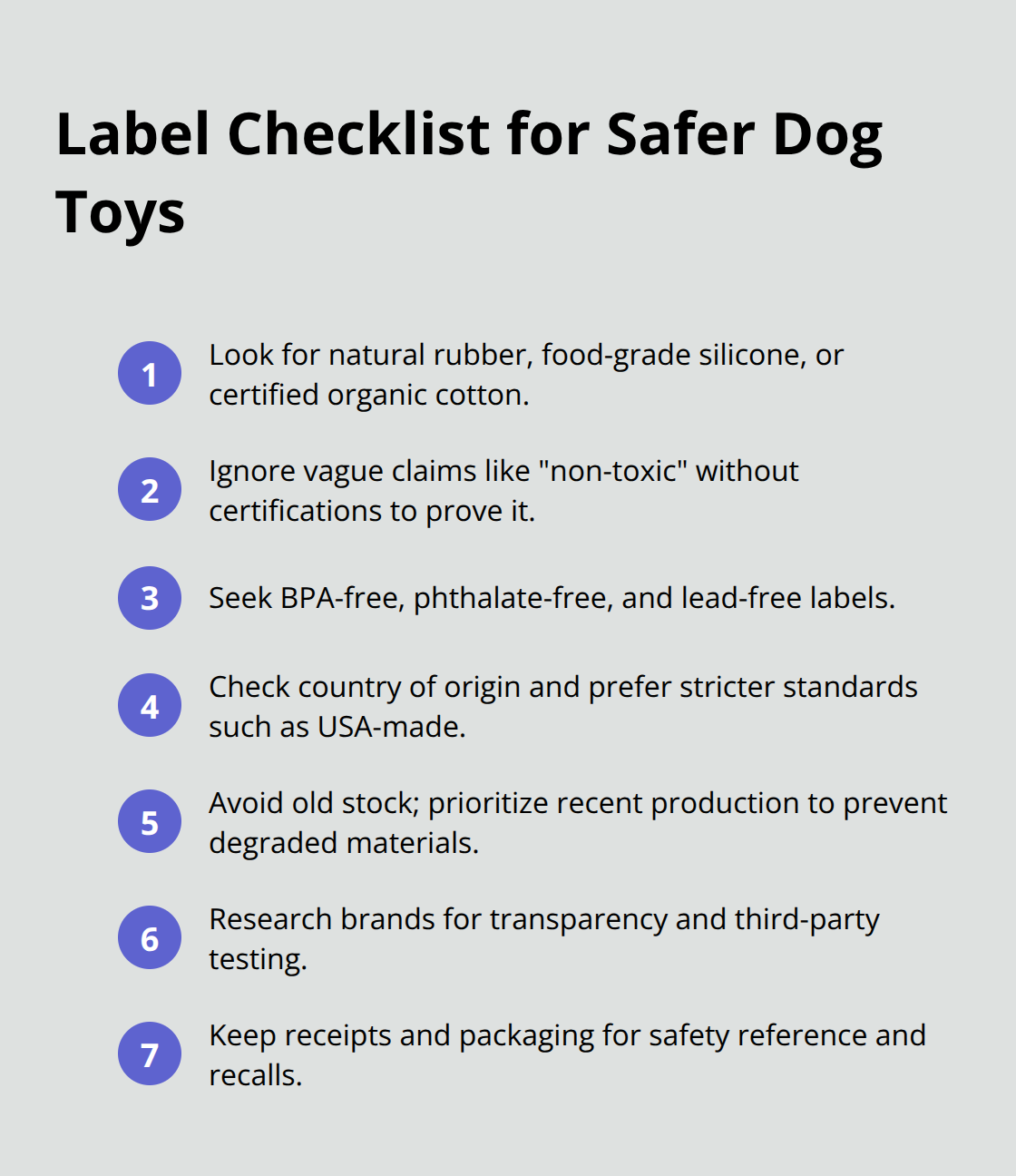 Label Checklist for Safer Dog Toys

1 Look for natural rubber, food-grade silicone, or certified organic cotton.

2 Ignore vague claims like "non-toxic" without certifications to prove it.

3 Seek BPA-free, phthalate-free, and lead-free labels.

4 Check country of origin and prefer stricter standards such as USA-made.

5 Avoid old stock; prioritize recent production to prevent degraded materials.

6 Research brands for transparency and third-party testing.

7 Keep receipts and packaging for safety reference and recalls.