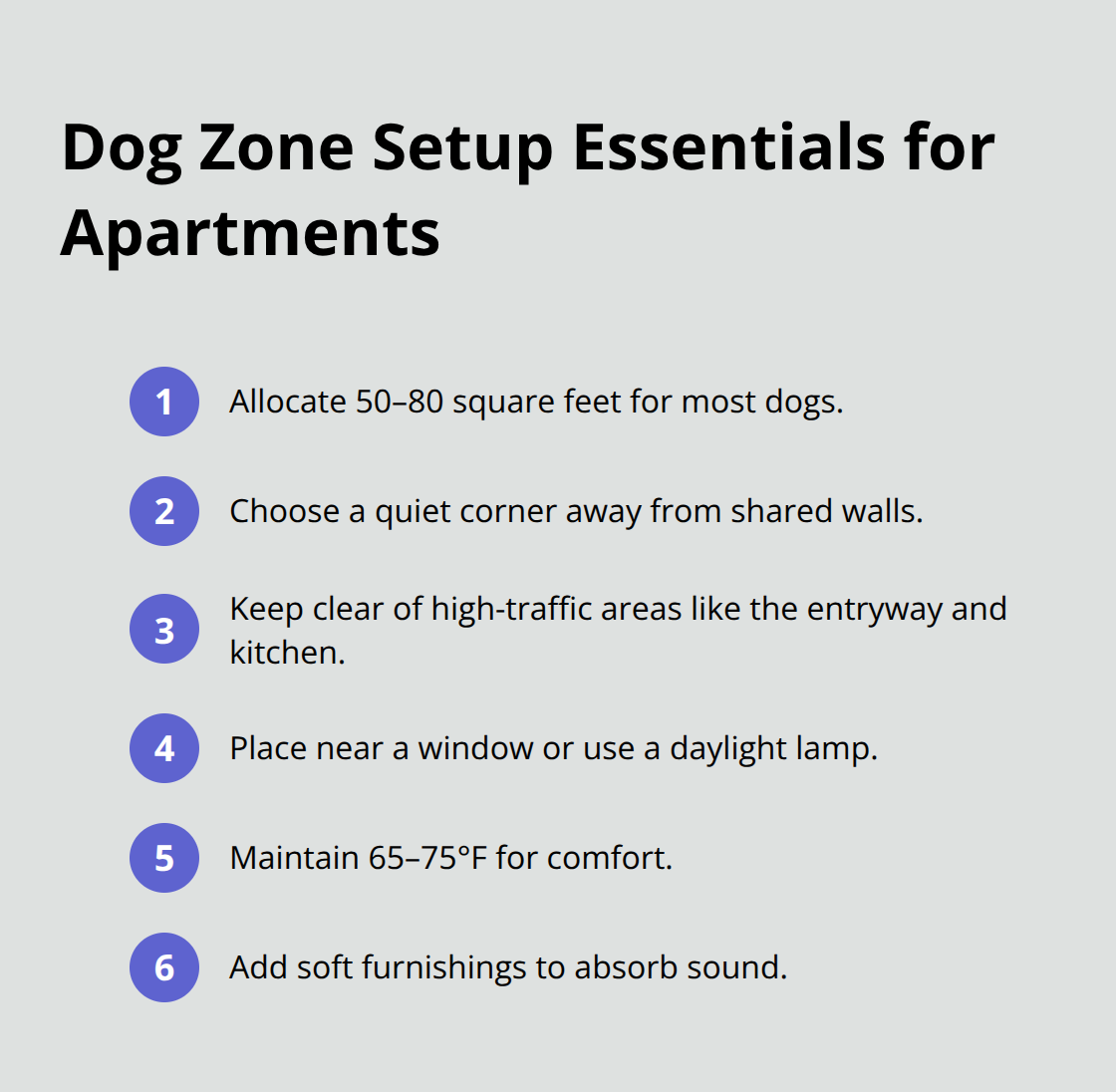 Dog Zone Setup Essentials for Apartments

1 Allocate 50–80 square feet for most dogs.

2 Choose a quiet corner away from shared walls.

3 Keep clear of high-traffic areas like the entryway and kitchen.

4 Place near a window or use a daylight lamp.

5 Maintain 65–75°F for comfort.

6 Add soft furnishings to absorb sound.