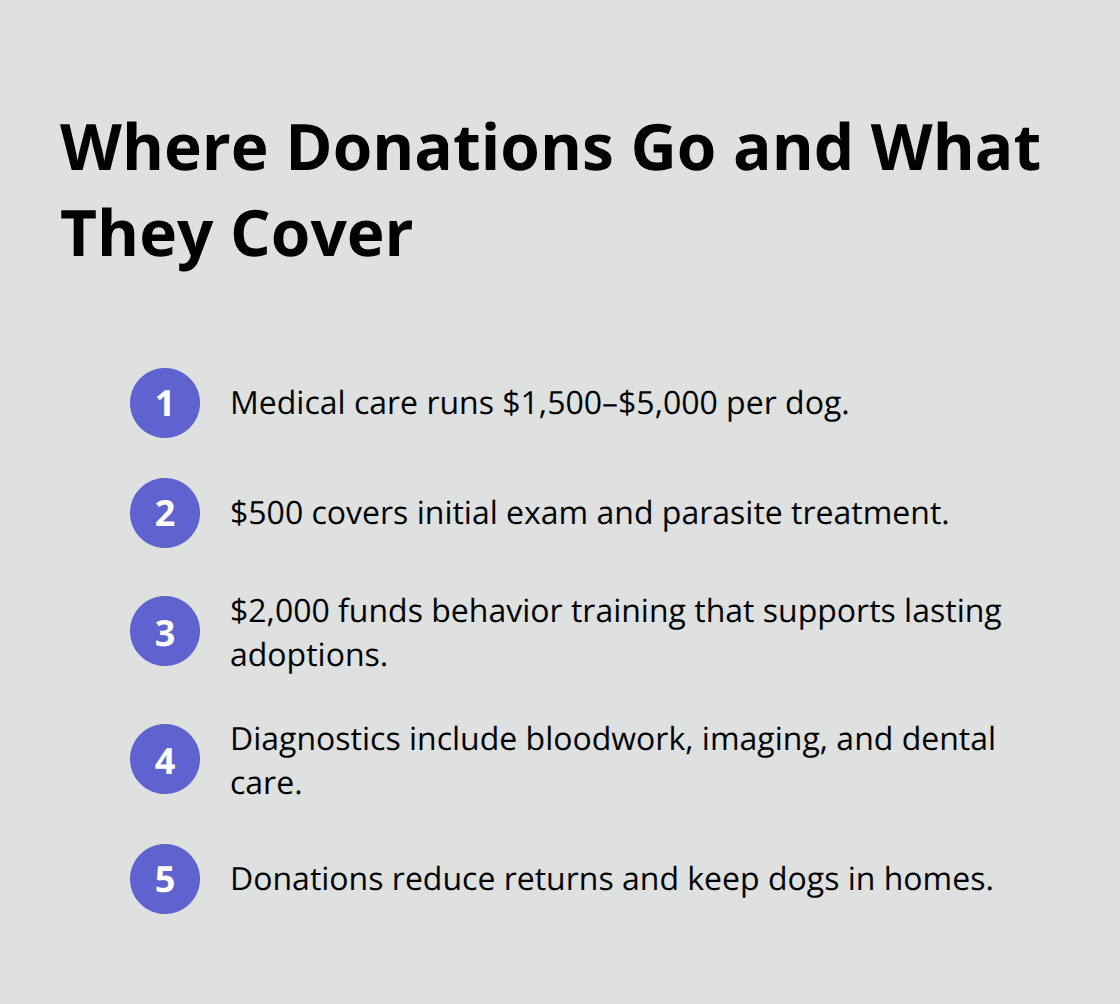 Where Donations Go and What They Cover

1 Medical care runs \$1,500–\$5,000 per dog.

2 \$500 covers initial exam and parasite treatment.

3 \$2,000 funds behavior training that supports lasting adoptions.

4 Diagnostics include bloodwork, imaging, and dental care.

5 Donations reduce returns and keep dogs in homes.